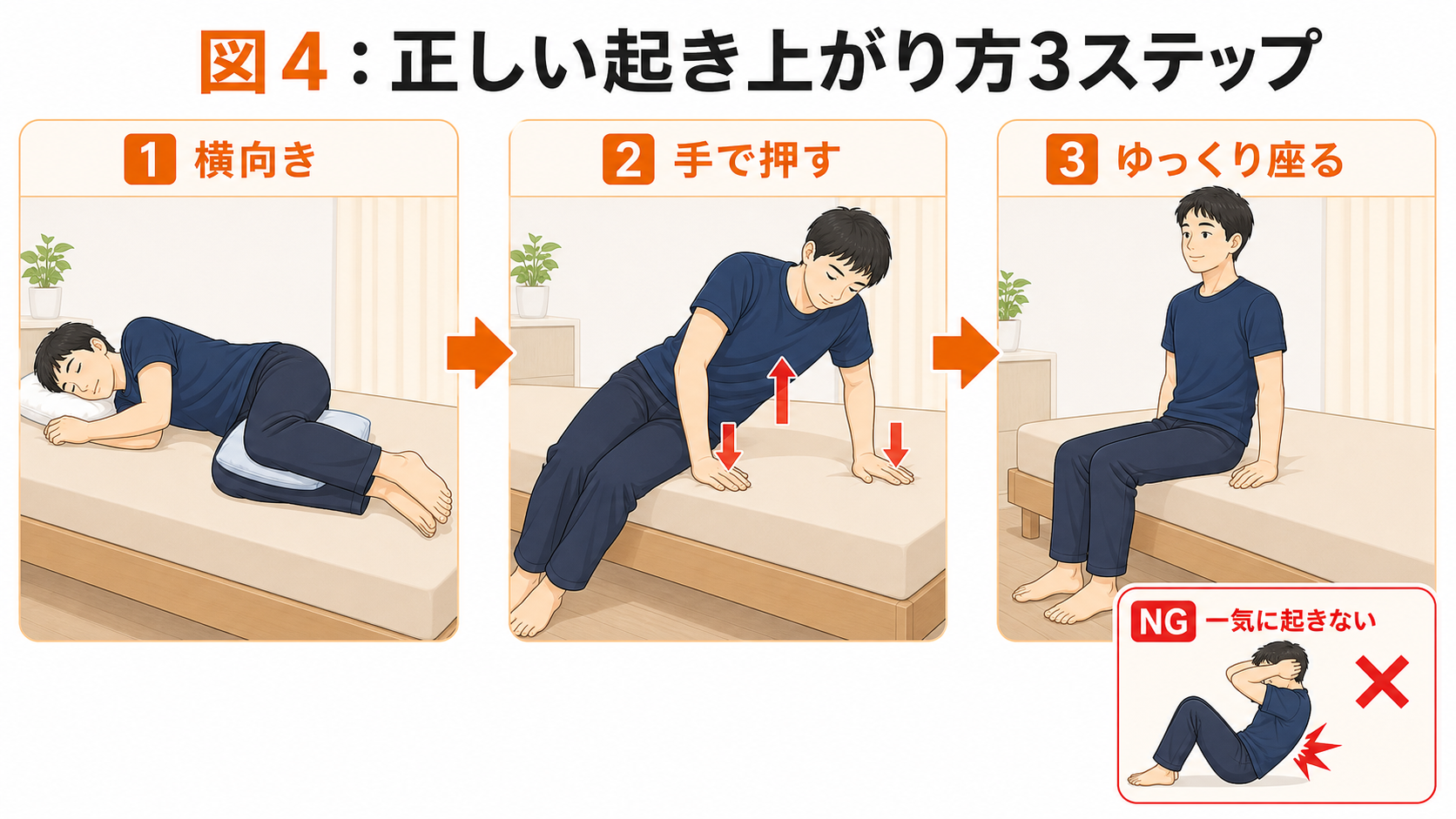 図４：正しい起き上がり方3ステップ

1 横向き

2 手で押す

3 ゆっくり座る

NG 一気に起きない