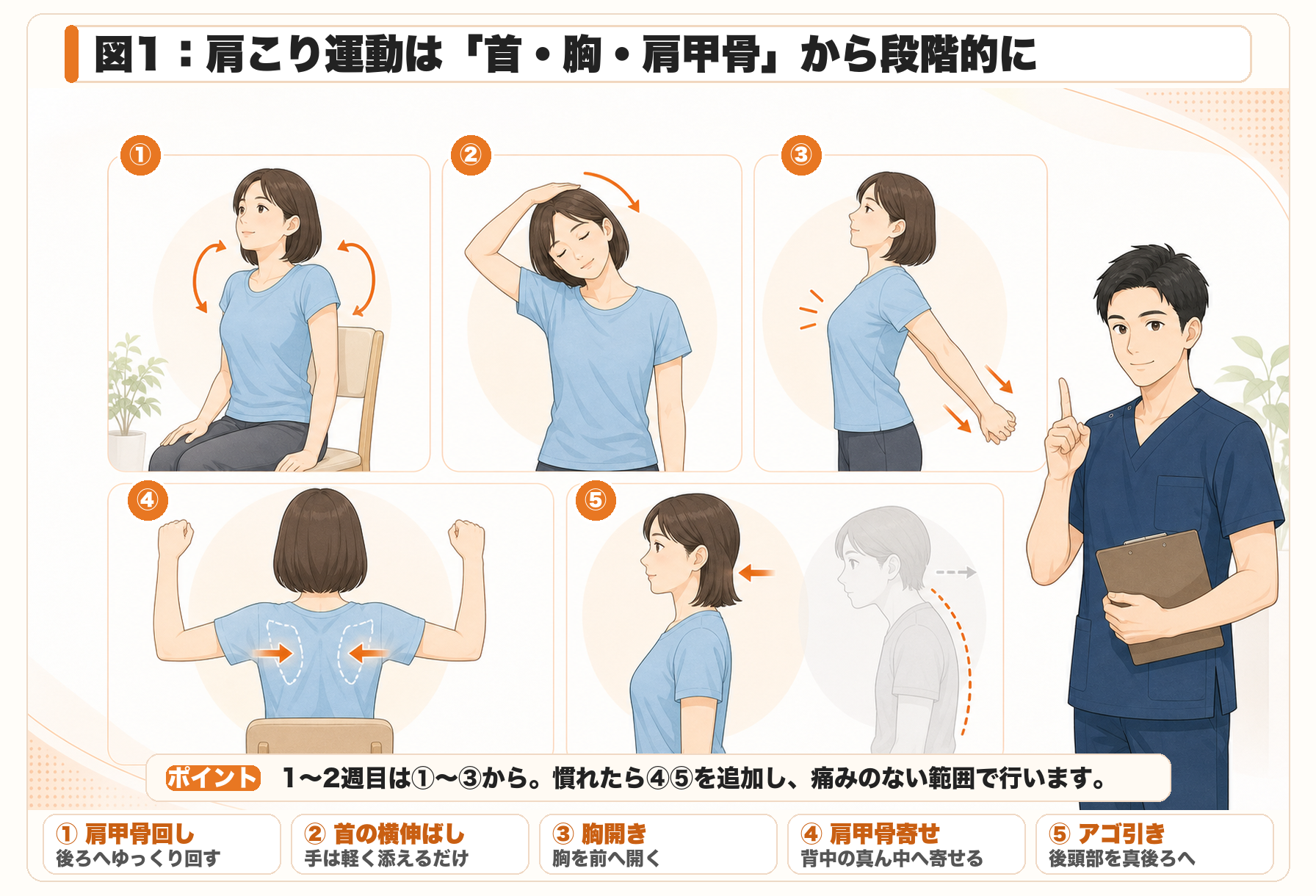 図1：肩こり運動は「首・胸・肩甲骨」から段階的に

①

②

③

④

⑤

ポイント 1〜2週目は①〜③から。慣れたら④⑤を追加し、痛みのない範囲で行います。

① 肩甲骨回し
後ろへゆっくり回す

② 首の横伸ばし
手は軽く添えるだけ

③ 胸開き
胸を前へ開く

④ 肩甲骨寄せ
背中の真ん中へ寄せる

⑤ アゴ引き
後頭部を真後ろへ